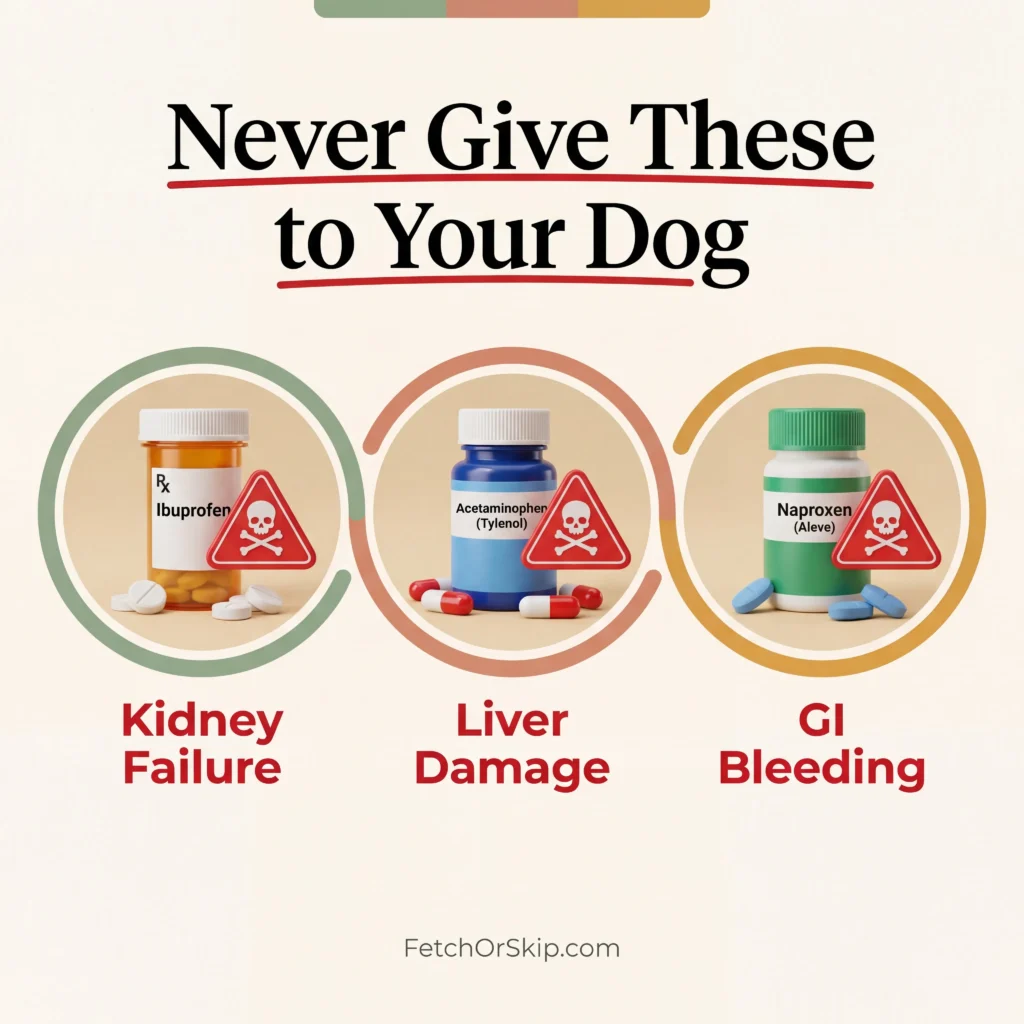 Never Give These to Your Dog

Rx
Ibuprofen

Acetaminophen
(Tylenol)

Naproxen
(Aleve)

Kidney Failure

Liver Damage

GI Bleeding

FetchOrSkip.com